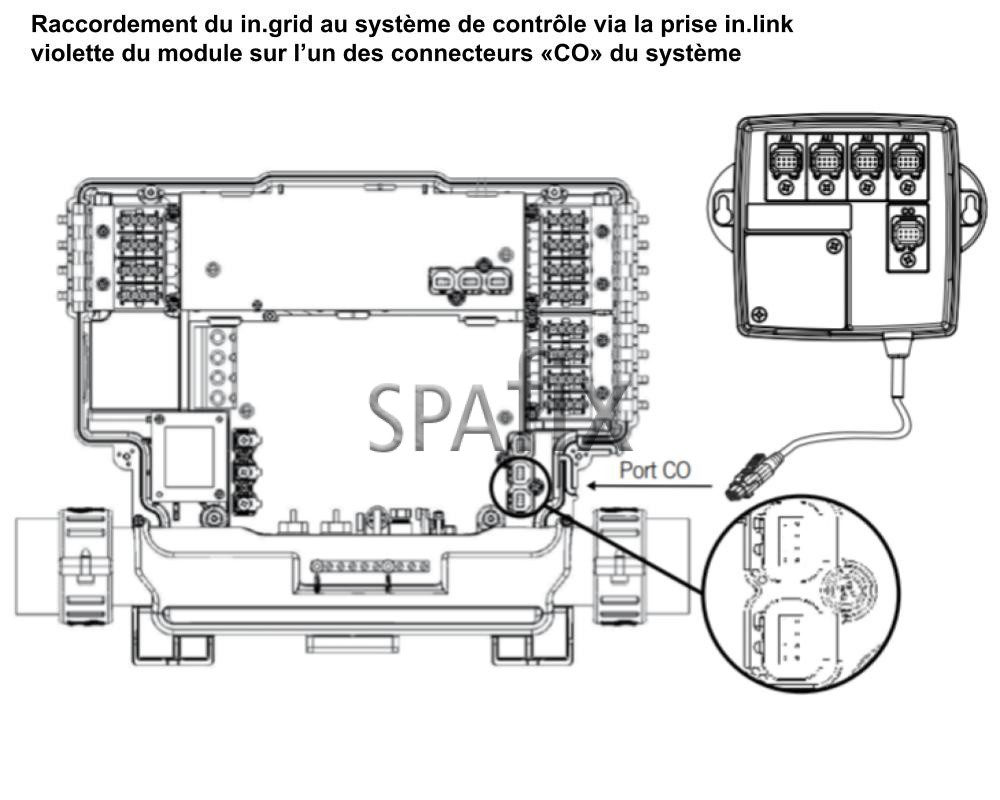 Raccordement du in.grid au système de contrôle via la prise in.link violette du module sur l'un des connecteurs «CO» du système

SPATEX

Port CO